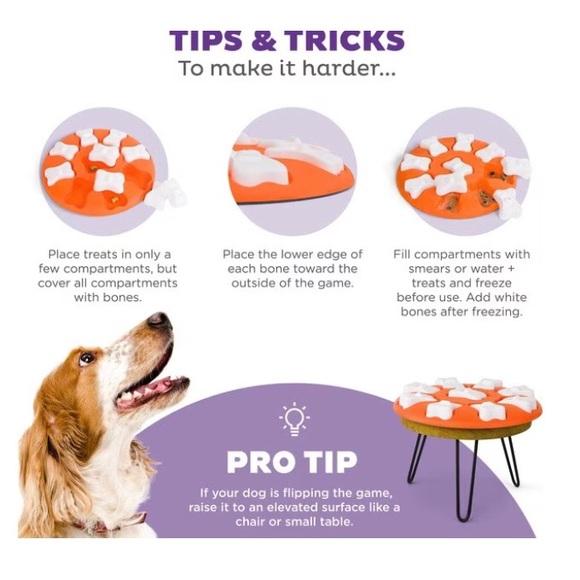 TIPS & TRICKS
To make it harder...

Place treats in only a few compartments, but cover all compartments with bones.

Place the lower edge of each bone toward the outside of the game.

Fill compartments with smears or water + treats and freeze before use. Add white bones after freezing.

PRO TIP

If your dog is flipping the game, raise it to an elevated surface like a chair or small table.